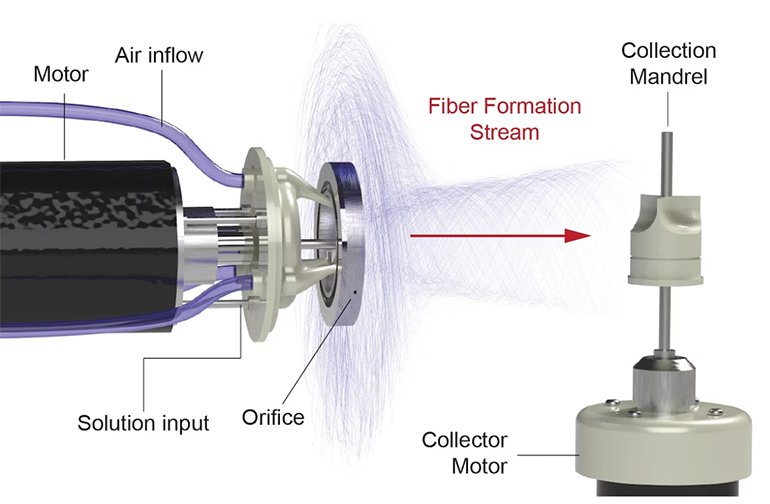 Motor

Air inflow

Fiber Formation Stream

Collection Mandrel

Solution input

Orifice

Collector Motor